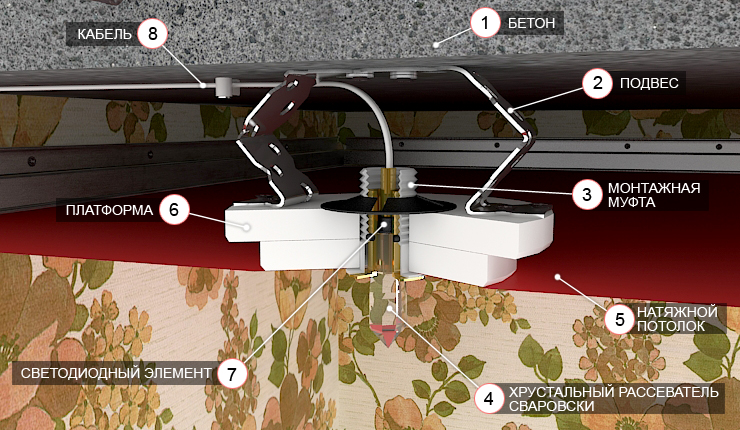 КАБЕЛЬ 8

1 БЕТОН

2 ПОДВЕС

3 МОНТАЖНАЯ МУФТА

ПЛАТФОРМА 6

5 НАТЯЖНОЙ ПОТОЛОК

СВЕТОДИОДНЫЙ ЭЛЕМЕНТ 7

4 ХРУСТАЛЬНЫЙ РАССЕВАТЕЛЬ СВАРОВСКИ